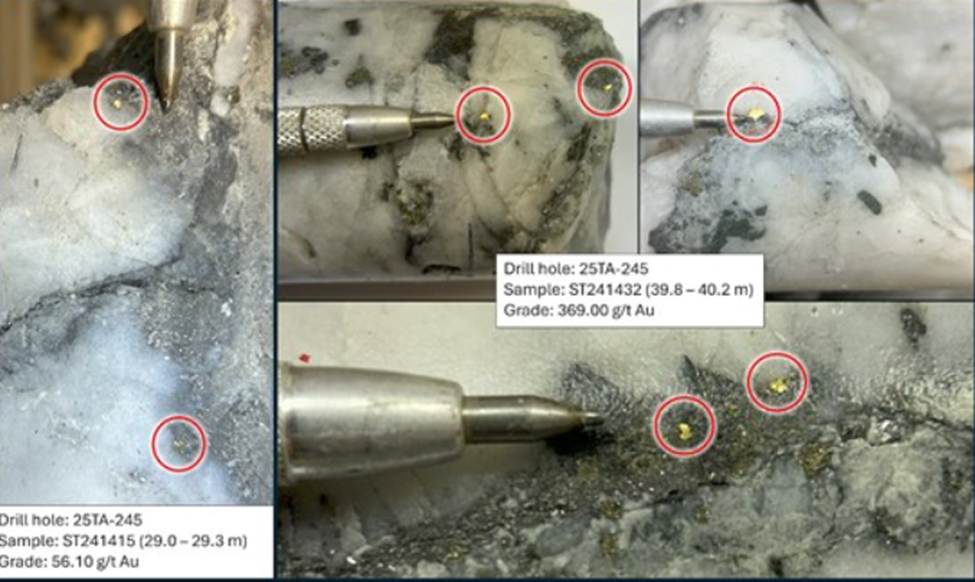 Drill hole: 25TA-245
Sample: ST241432 (39.8 – 40.2 m)
Grade: 369.00 g/t Au

Drill hole: 25TA-245
Sample: ST241415 (29.0 – 29.3 m)
Grade: 56.10 g/t Au